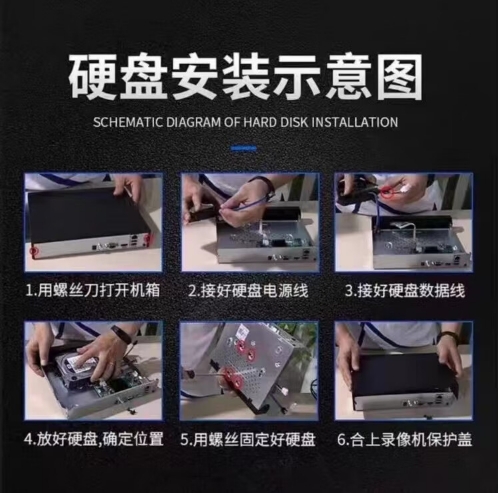 硬盘安装示意图

SCHEMATIC DIAGRAM OF HARD DISK INSTALLATION

1.用螺丝刀打开机箱

2.接好硬盘电源线

3.接好硬盘数据线

4.放好硬盘,确定位置

5.用螺丝固定好硬盘

6.合上录像机保护盖