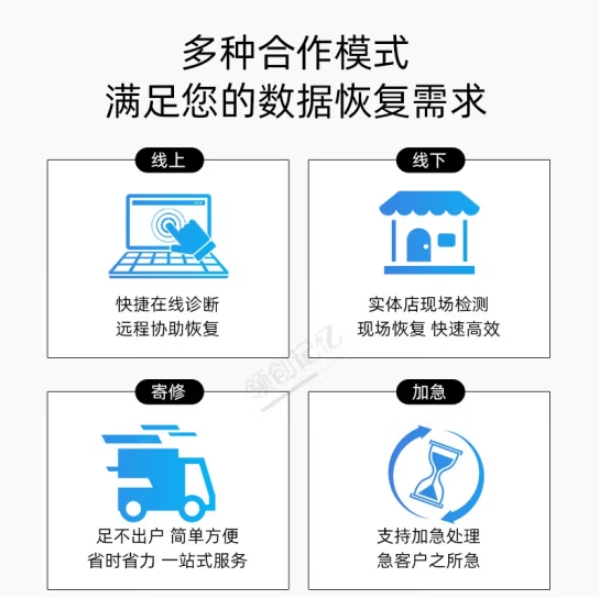 多种合作模式
满足您的数据恢复需求

线上

快捷在线诊断
远程协助恢复

线下

实体店现场检测
现场恢复 快速高效

寄修

足不出户 简单方便
省时省力 一站式服务

加急

支持加急处理
急客户之所急

领创记忆